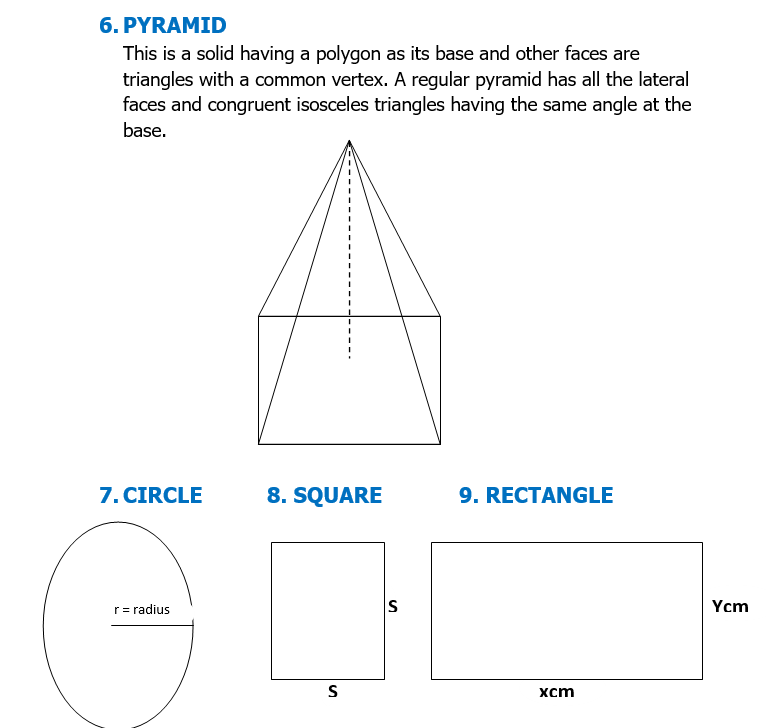 6. PYRAMID

This is a solid having a polygon as its base and other faces are triangles with a common vertex. A regular pyramid has all the lateral faces and congruent isosceles triangles having the same angle at the base.

7. CIRCLE

8. SQUARE

9. RECTANGLE

r = radius

S

S

Ycm

xcm