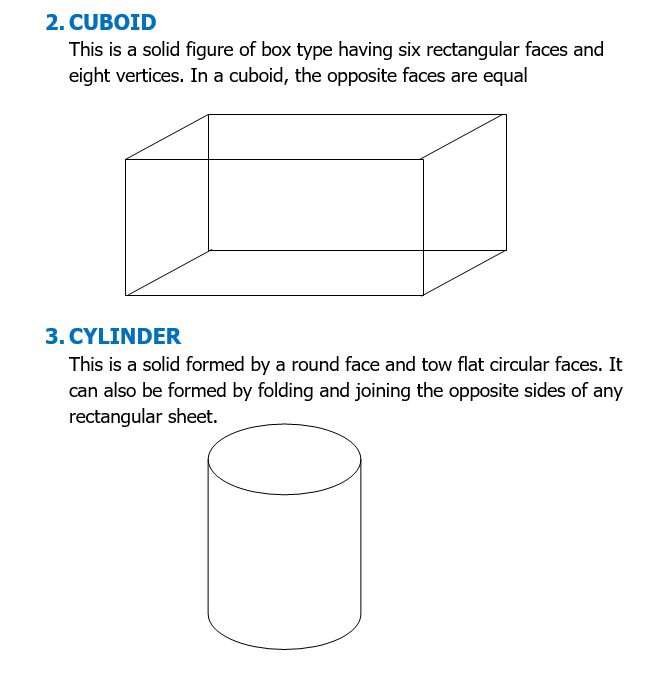 2. CUBOID
This is a solid figure of box type having six rectangular faces and eight vertices. In a cuboid, the opposite faces are equal

3. CYLINDER
This is a solid formed by a round face and tow flat circular faces. It can also be formed by folding and joining the opposite sides of any rectangular sheet.